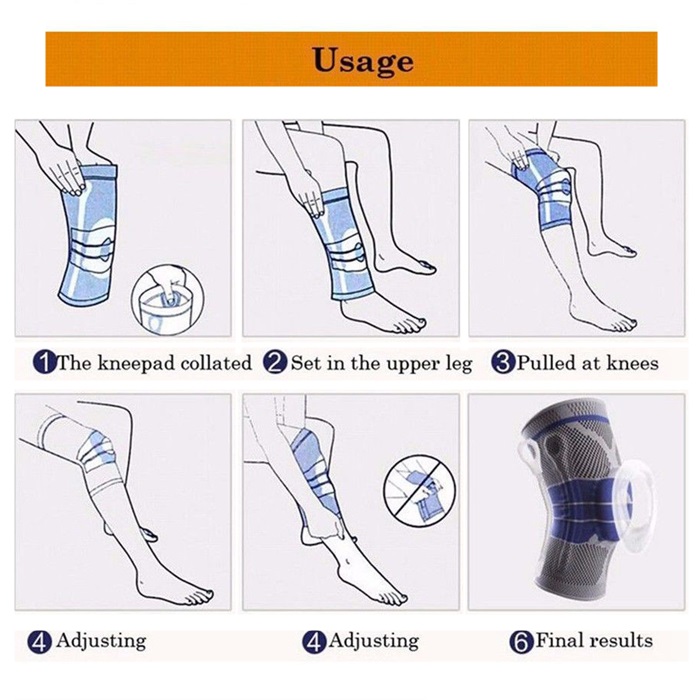 Usage

1 The kneepad collated

2 Set in the upper leg

3 Pulled at knees

4 Adjusting

4 Adjusting

6 Final results